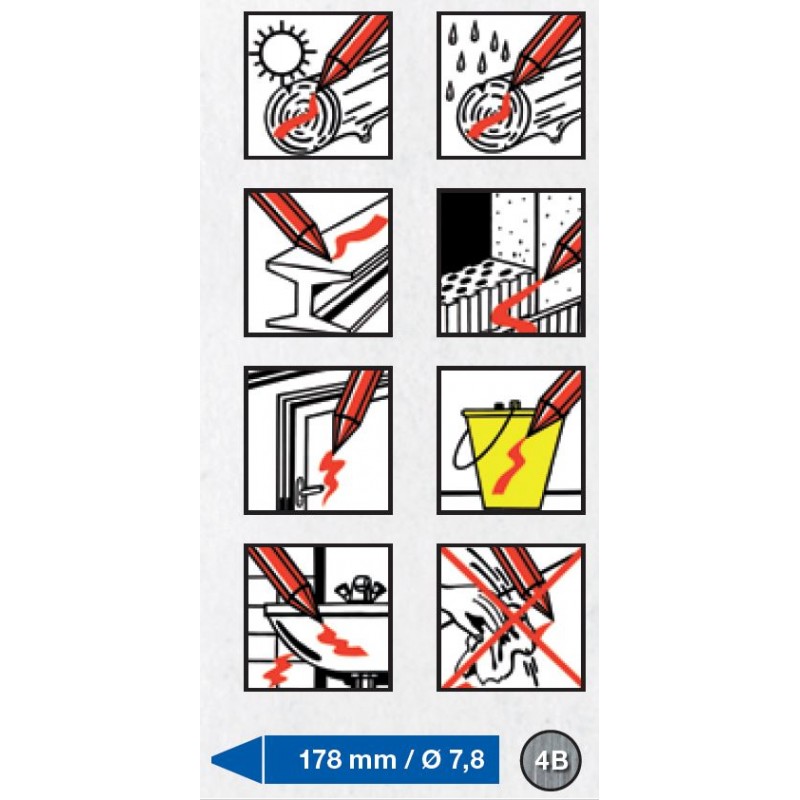 178 mm / Ø 7,8

4B